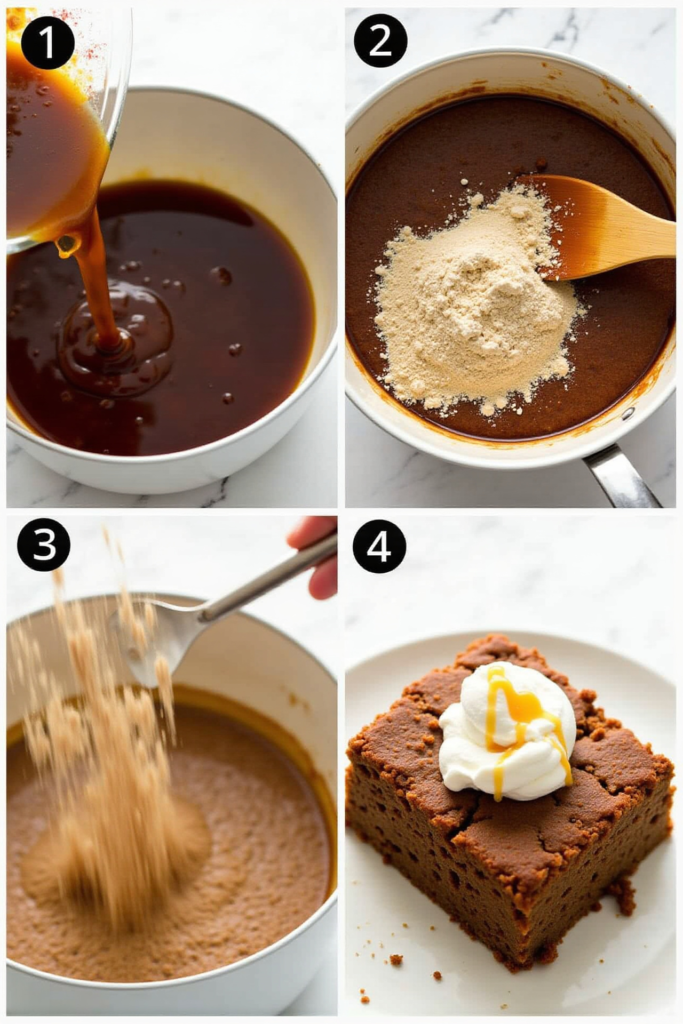 1
2
3
4